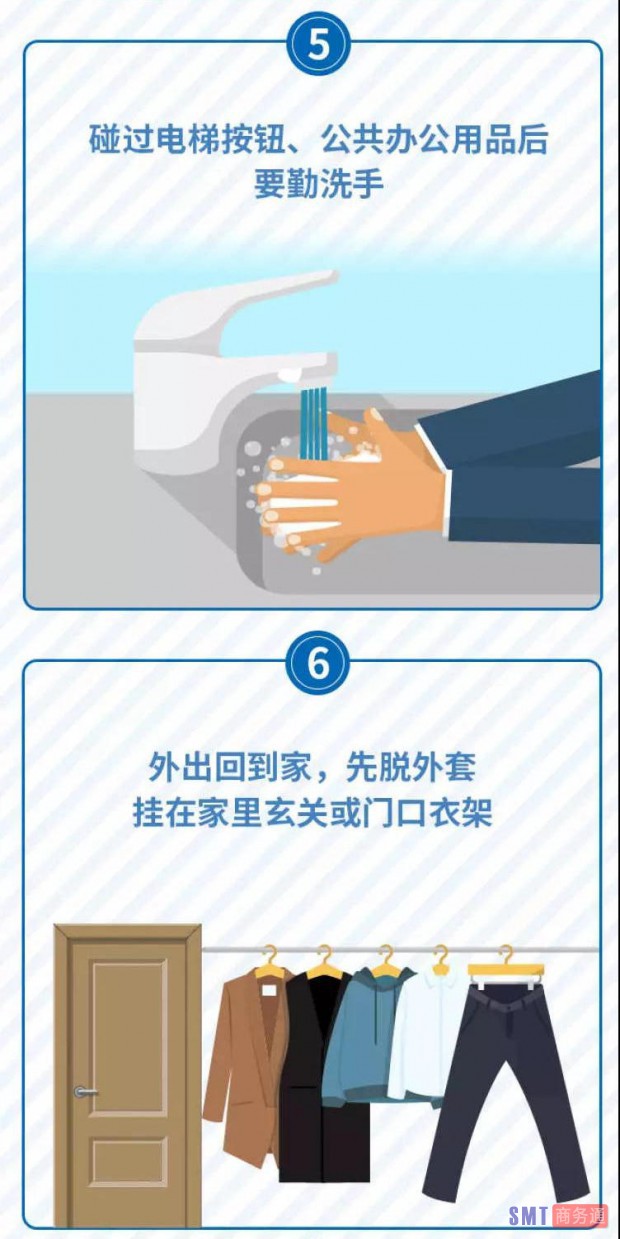 5

碰过电梯按钮、公共办公用品后
要勤洗手

6

外出回到家，先脱外套
挂在家里玄关或门口衣架

SMT 商务通